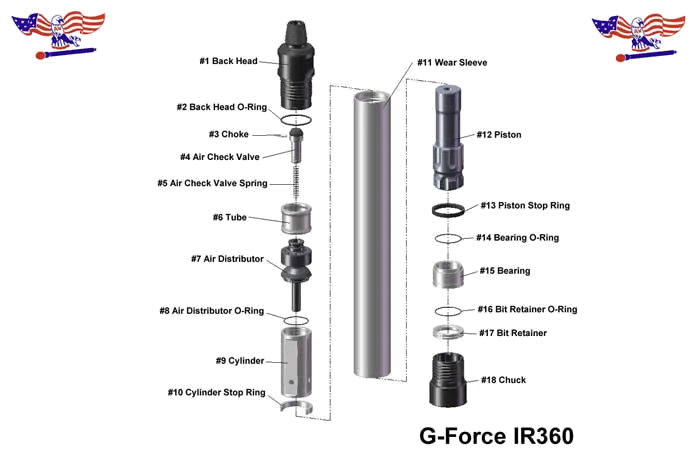 #1 Back Head

#2 Back Head O-Ring

#3 Choke

#4 Air Check Valve

#5 Air Check Valve Spring

#6 Tube

#7 Air Distributor

#8 Air Distributor O-Ring

#9 Cylinder

#10 Cylinder Stop Ring

#11 Wear Sleeve

#12 Piston

#13 Piston Stop Ring

#14 Bearing O-Ring

#15 Bearing

#16 Bit Retainer O-Ring

#17 Bit Retainer

#18 Chuck

G-Force IR360